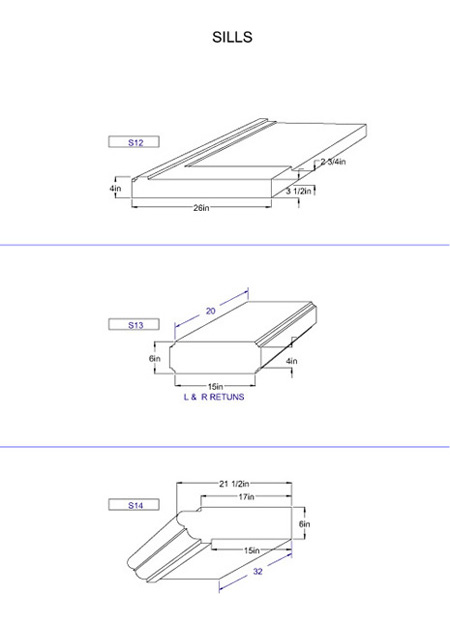 SILLS

S12

2 3/4in

4in

3 1/2in

26in

S13

20

6in

4in

15in

L & R RETUNS

S14

21 1/2in

17in

6in

15in

32