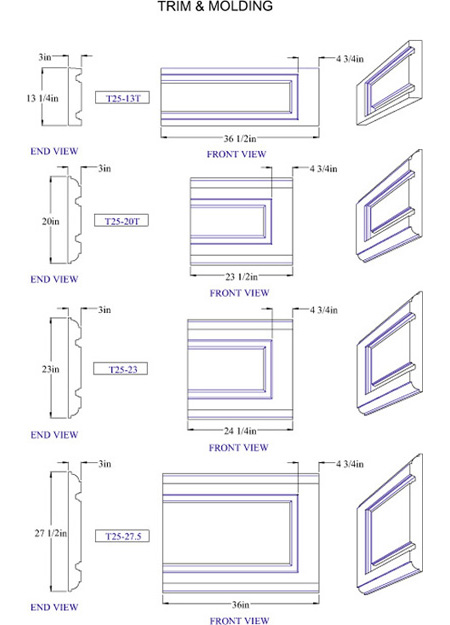 TRIM & MOLDING

3in

13 1/4in

T25-13T

4 3/4in

36 1/2in

END VIEW

FRONT VIEW

3in

20in

T25-20T

4 3/4in

23 1/2in

END VIEW

FRONT VIEW

3in

23in

T25-23

4 3/4in

24 1/4in

END VIEW

FRONT VIEW

3in

27 1/2in

T25-27.5

4 3/4in

36in

END VIEW

FRONT VIEW