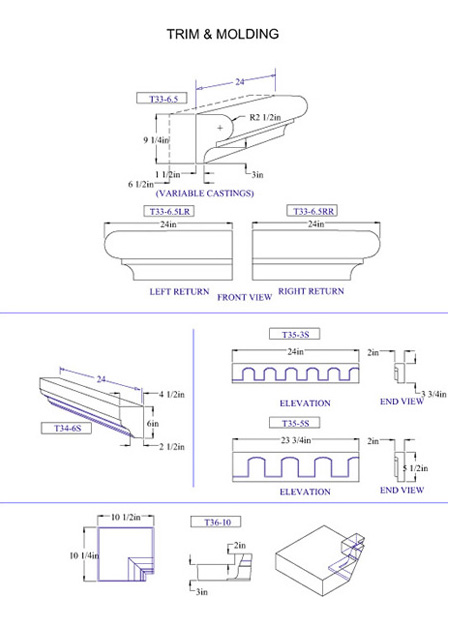 TRIM & MOLDING

T33-6.5

24

R2 1/2in

9 1/4in

1 1/2in

3in

6 1/2in

(VARIABLE CASTINGS)

T33-6.5LR

24in

T33-6.5RR

24in

LEFT RETURN

FRONT VIEW

RIGHT RETURN

24

4 1/2in

6in

T34-6S

2 1/2in

T35-3S

24in

2in

3 3/4in

ELEVATION

END VIEW

T35-5S

23 3/4in

2in

5 1/2in

ELEVATION

END VIEW

10 1/2in

10 1/4in

T36-10

2in

3in